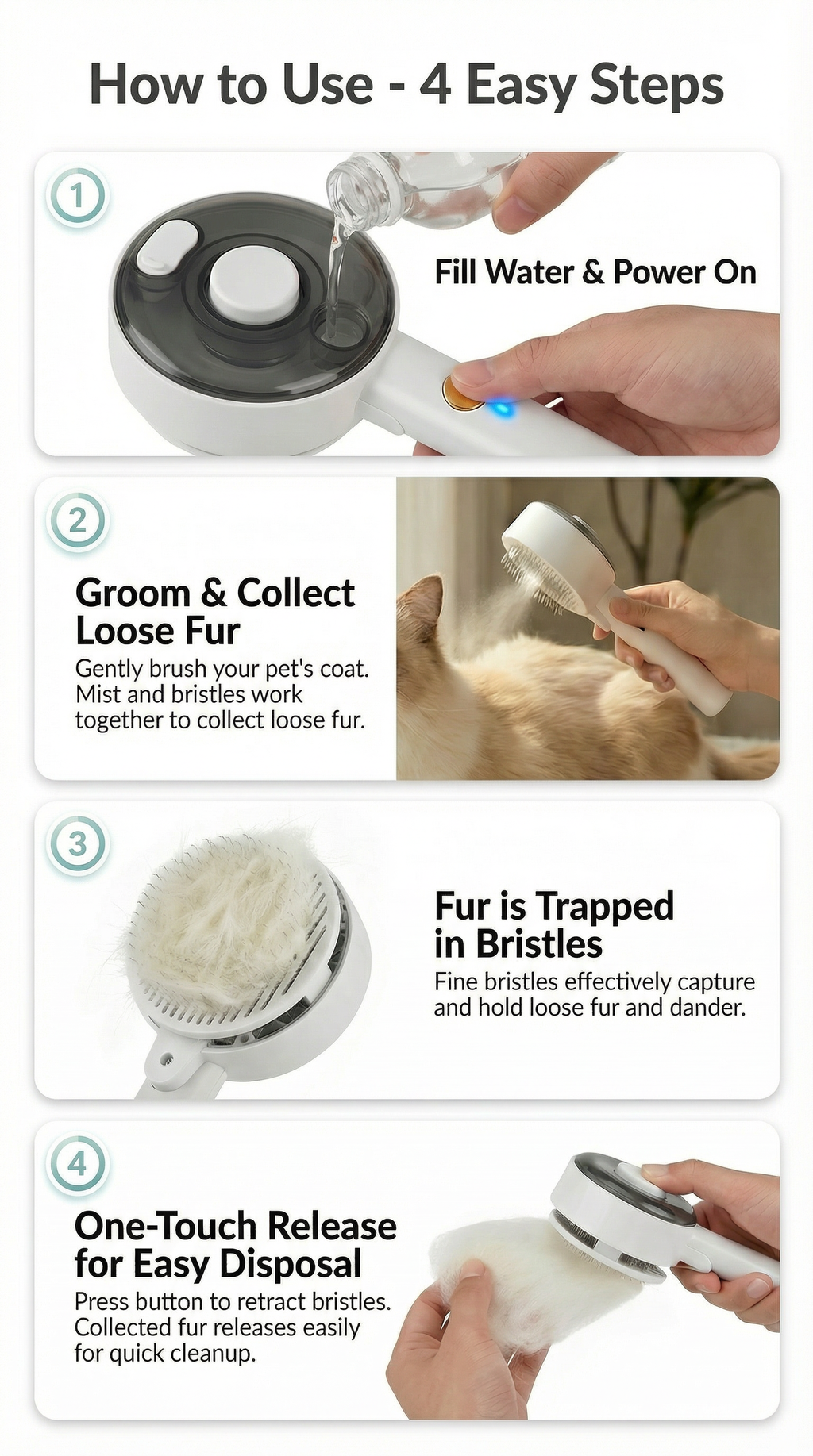 How to Use - 4 Easy Steps

1

Fill Water & Power On

2

Groom & Collect Loose Fur

Gently brush your pet's coat. Mist and bristles work together to collect loose fur.

3

Fur is Trapped in Bristles

Fine bristles effectively capture and hold loose fur and dander.

4

One-Touch Release for Easy Disposal

Press button to retract bristles. Collected fur releases easily for quick cleanup.